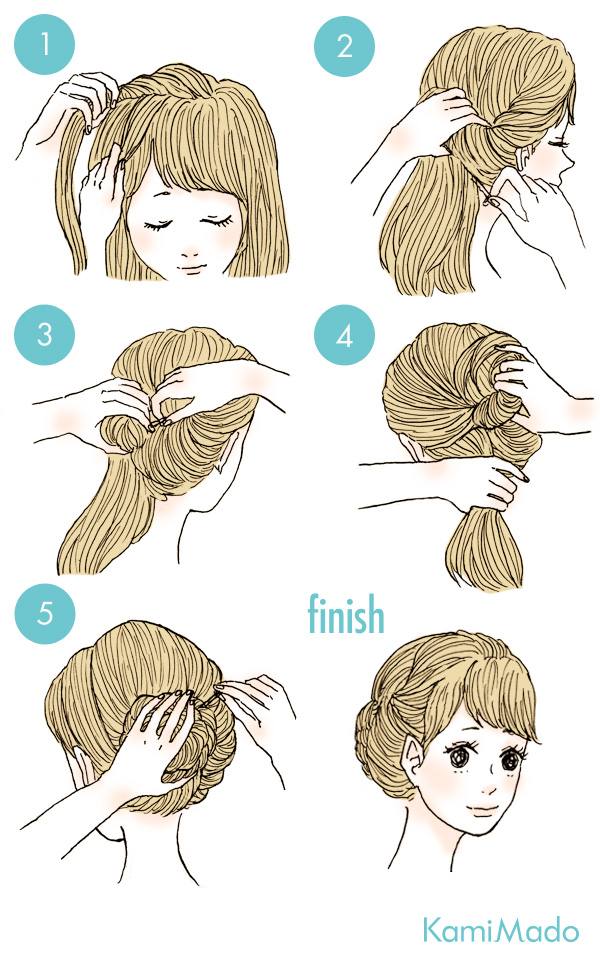 1

2

3

4

5

finish

KamiMado