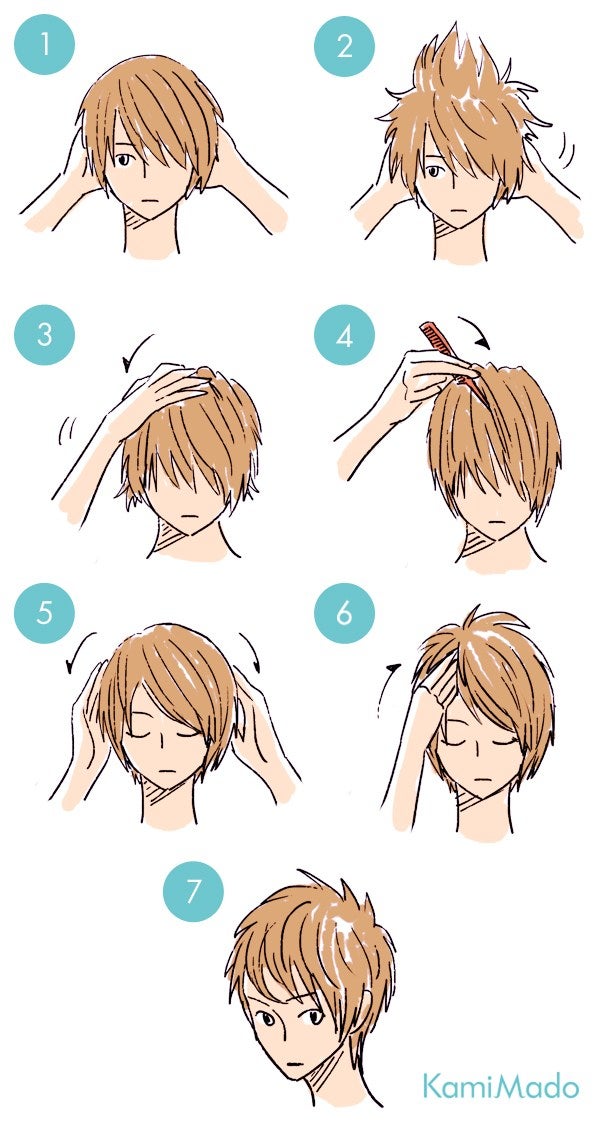 1
2
3
4
5
6
7
KamiMado