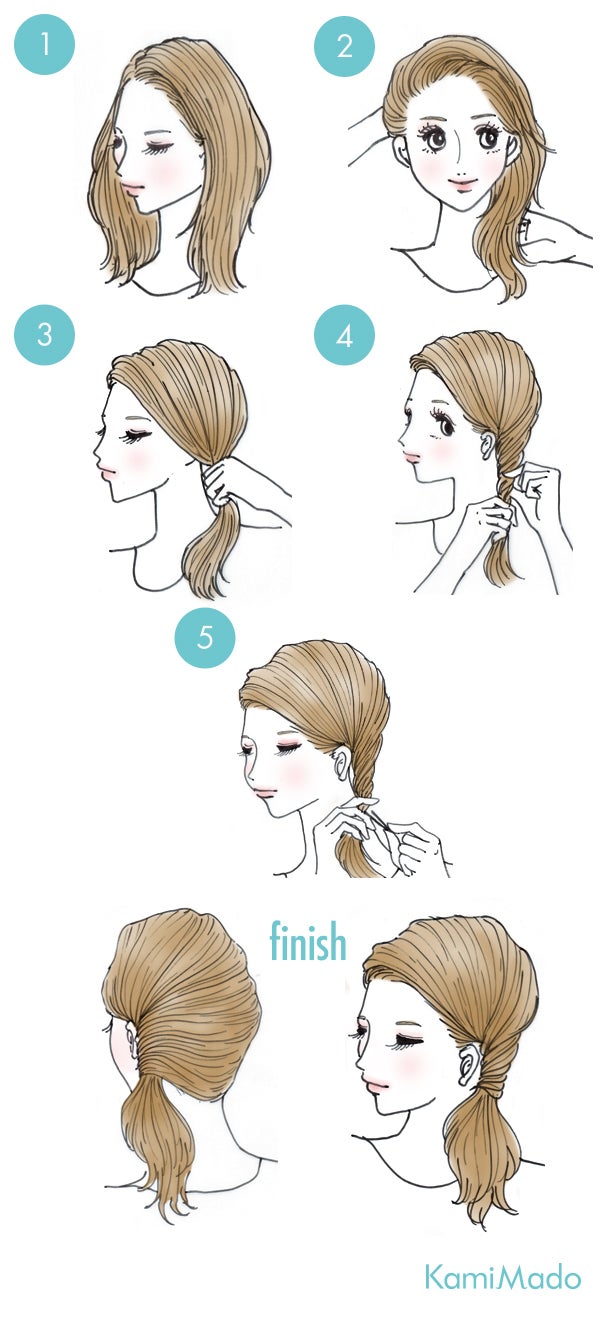 1

2

3

4

5

finish

KamiMado