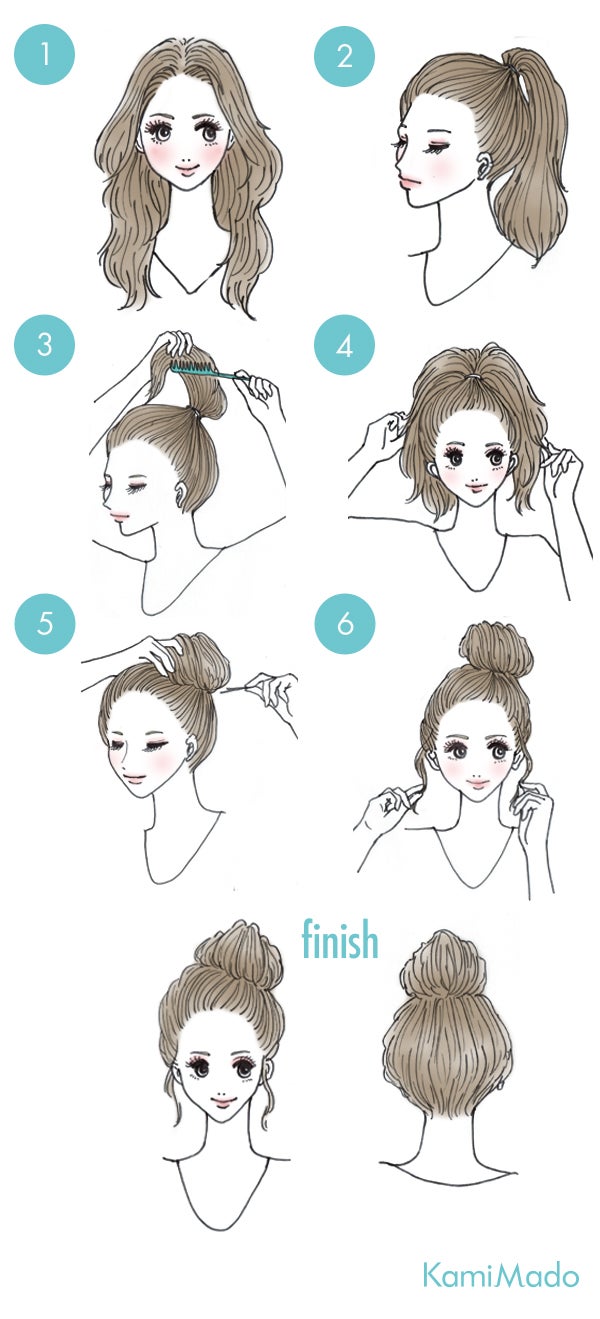 1

2

3

4

5

6

finish

KamiMado