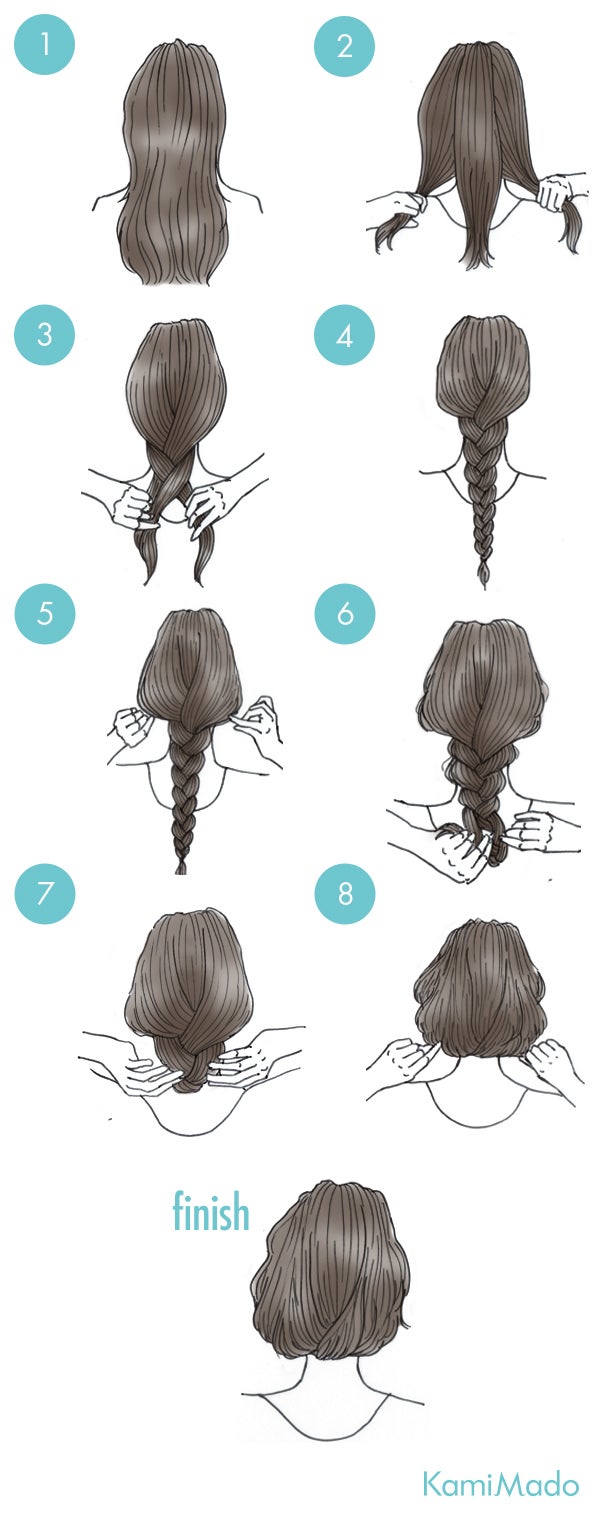 1

2

3

4

5

6

7

8

finish

KamiMado