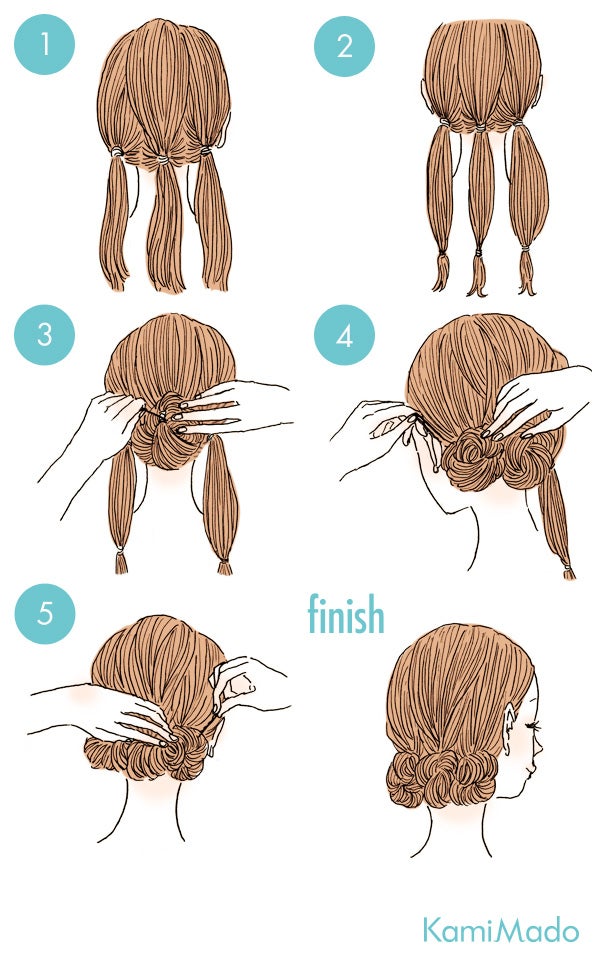 1
2
3
4
5
finish
KamiMado