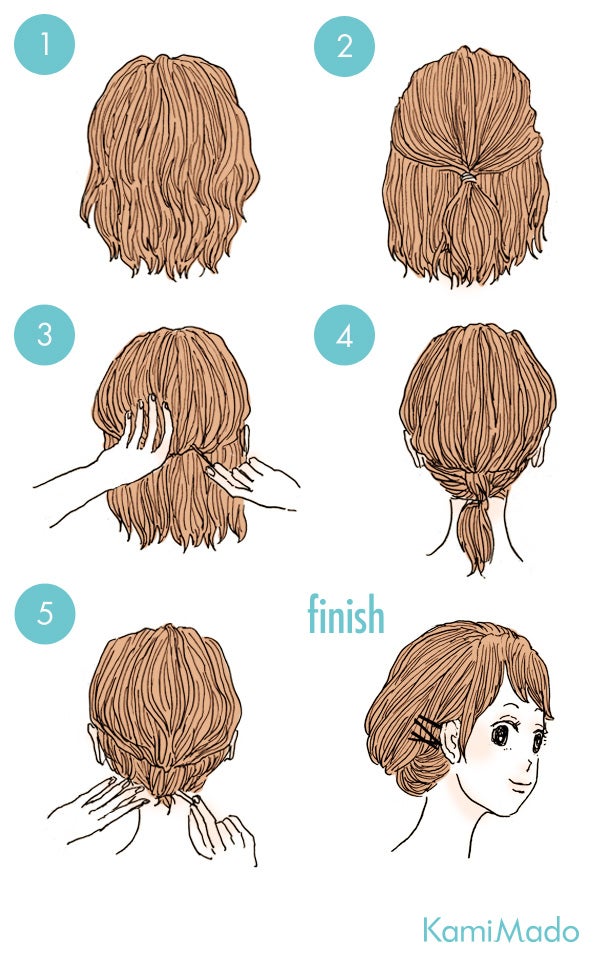 1

2

3

4

5

finish

KamiMado