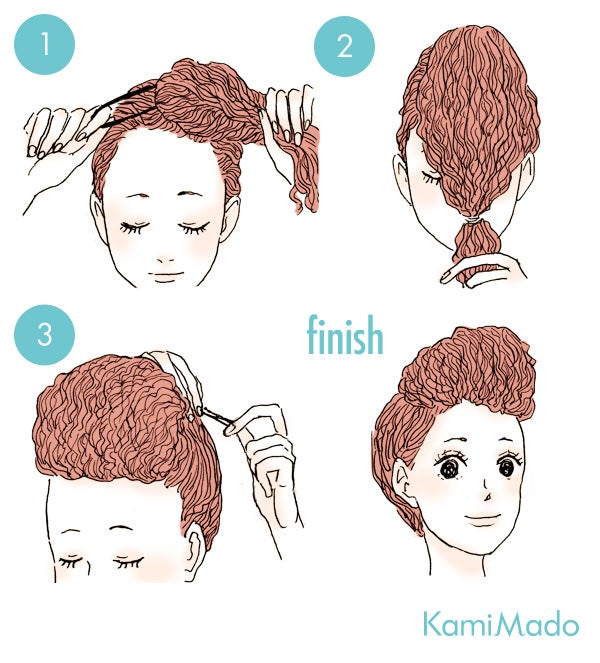 1

2

3

finish

KamiMado