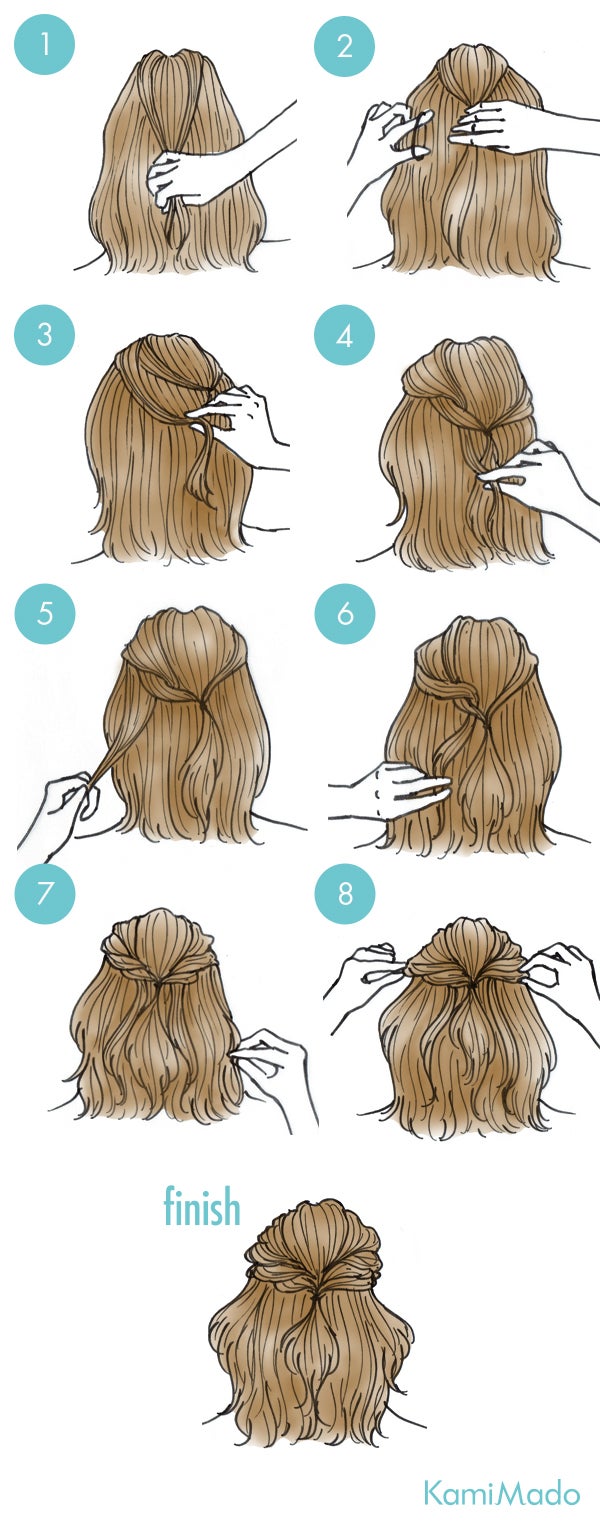 1

2

3

4

5

6

7

8

finish

KamiMado