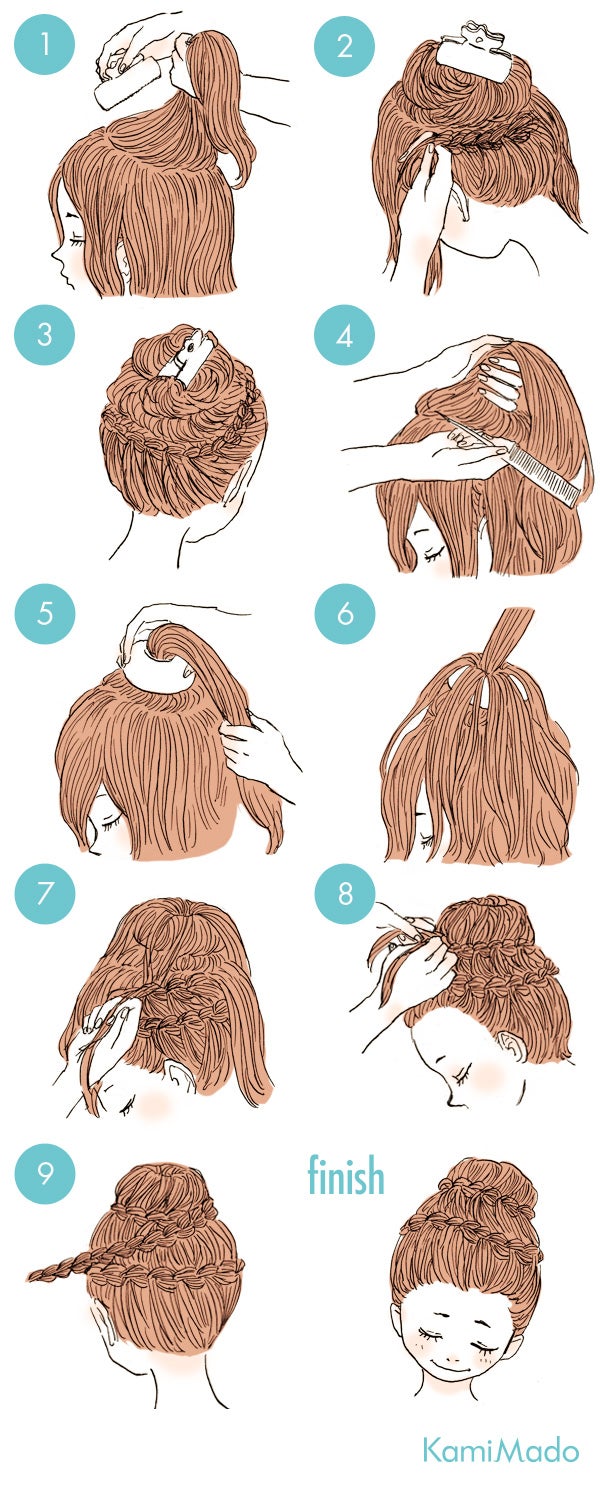 1

2

3

4

5

6

7

8

9

finish

KamiMado