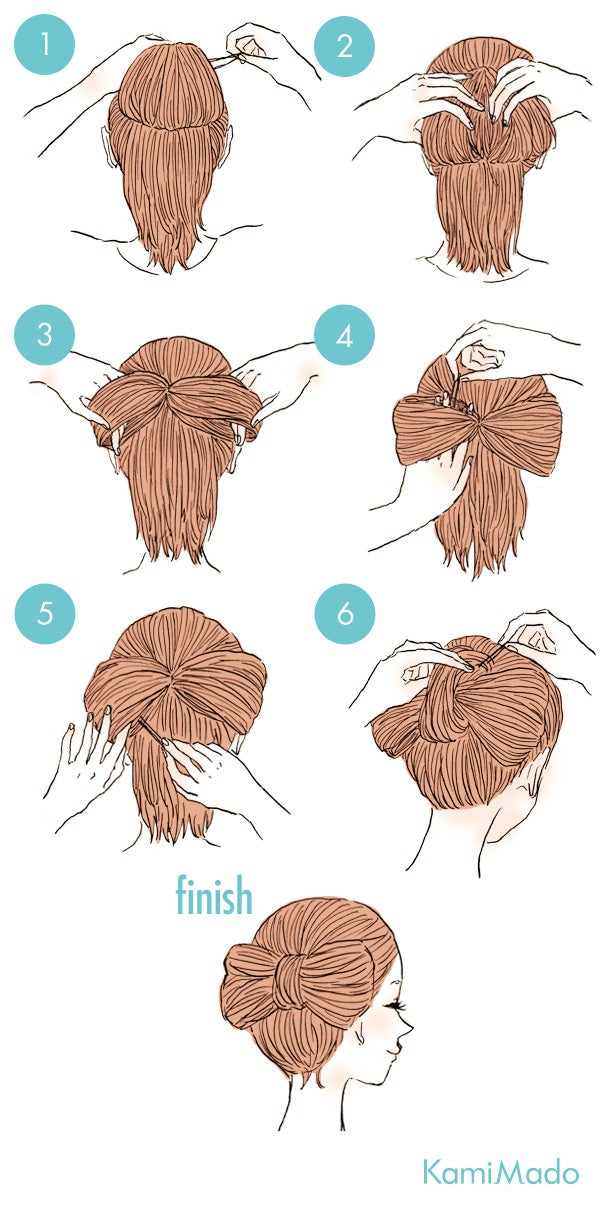 1
2
3
4
5
6
finish
KamiMado