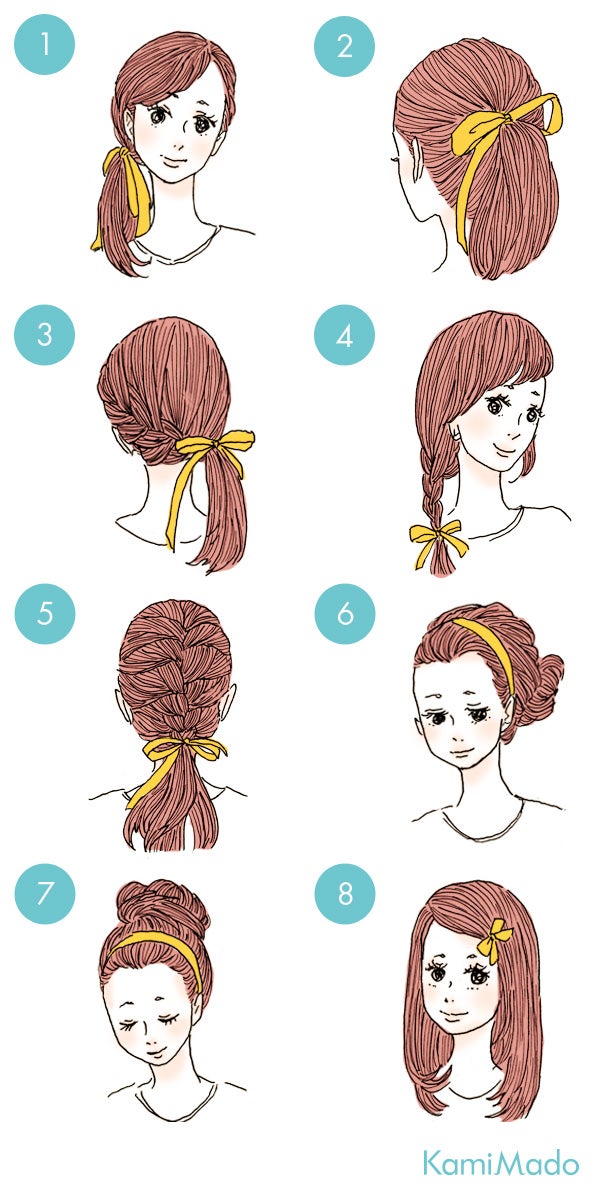 1

2

3

4

5

6

7

8

KamiMado