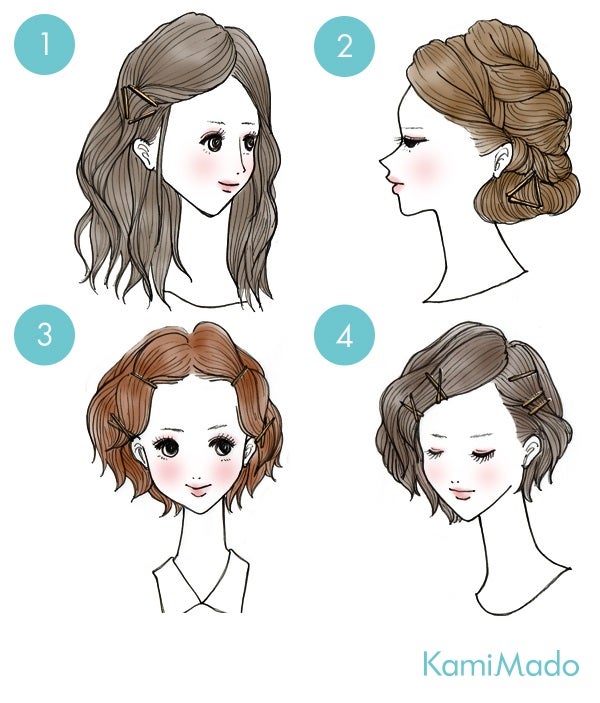 1

2

3

4

KamiMado