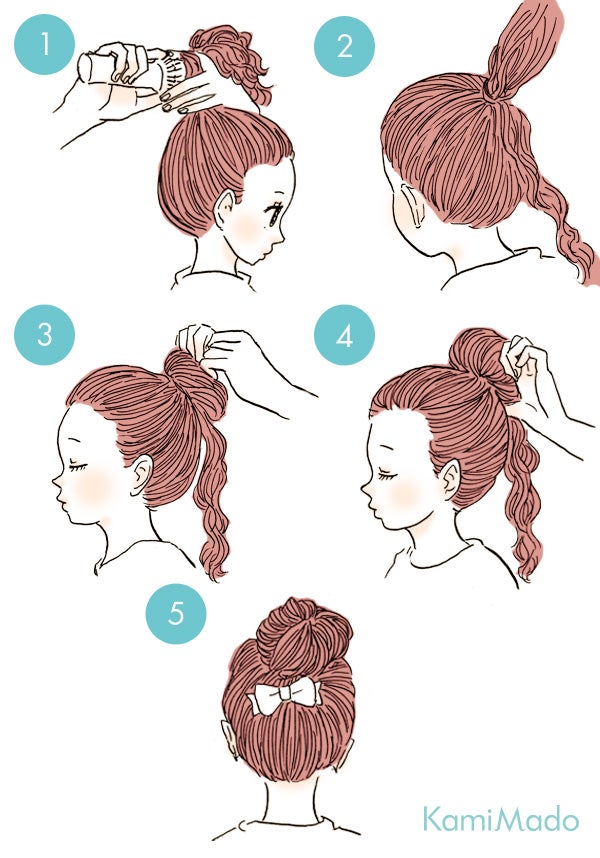 1
2
3
4
5
KamiMado