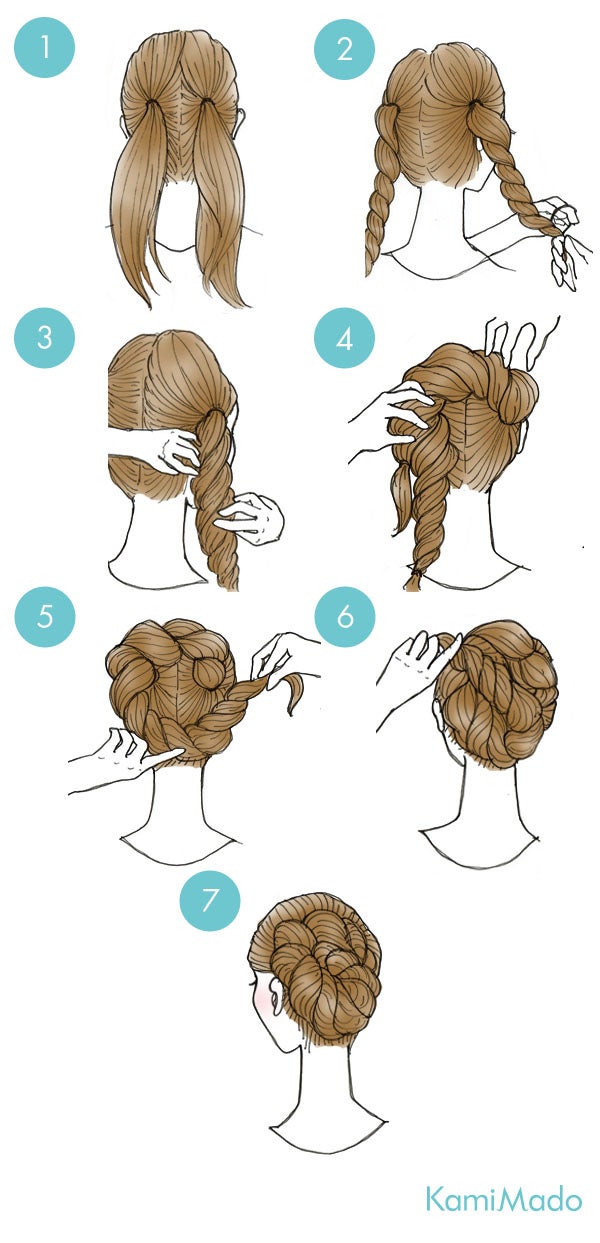 1
2
3
4
5
6
7
KamiMado