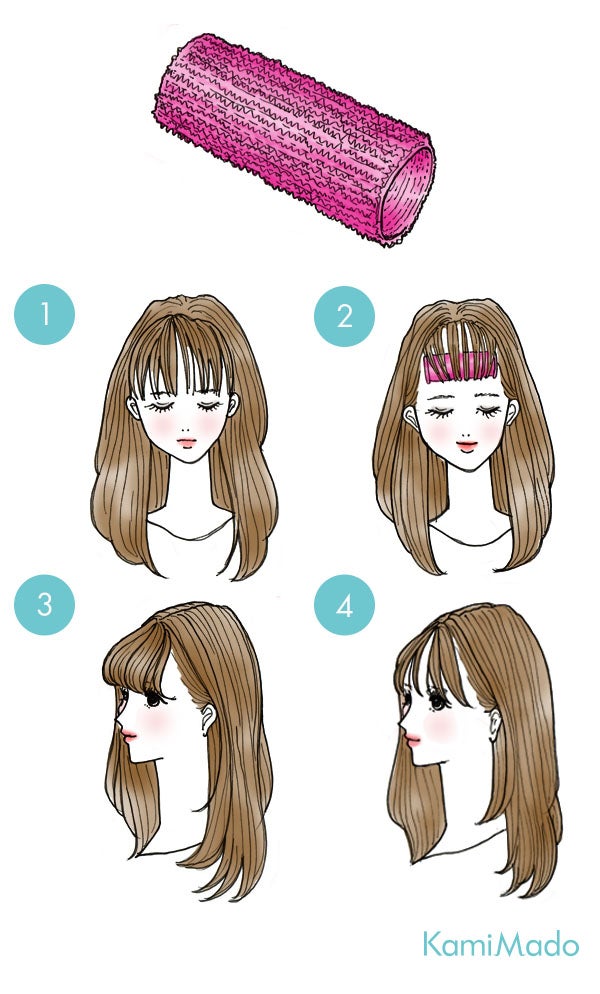 1

2

3

4

KamiMado