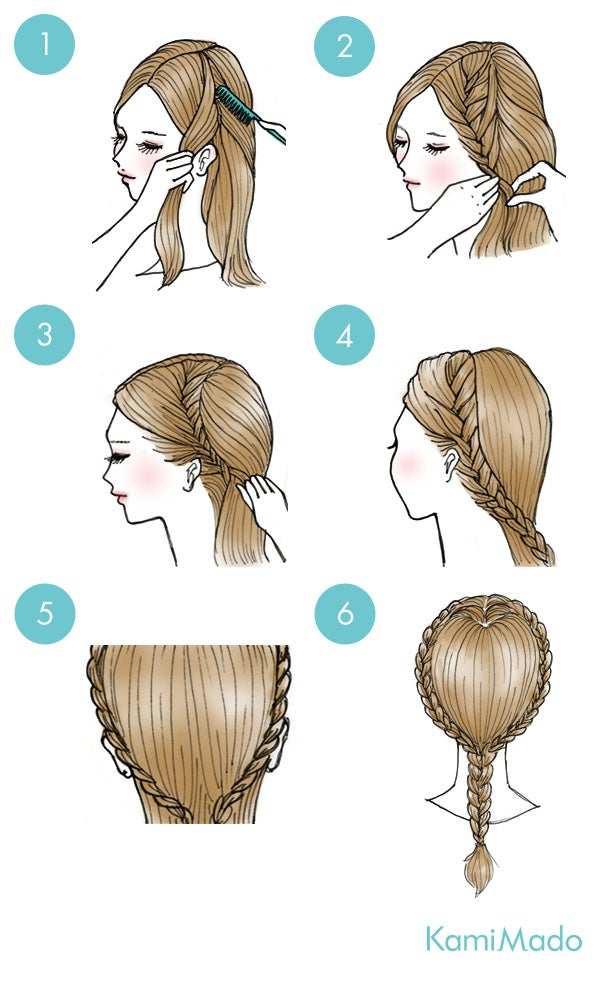 1
2
3
4
5
6
KamiMado