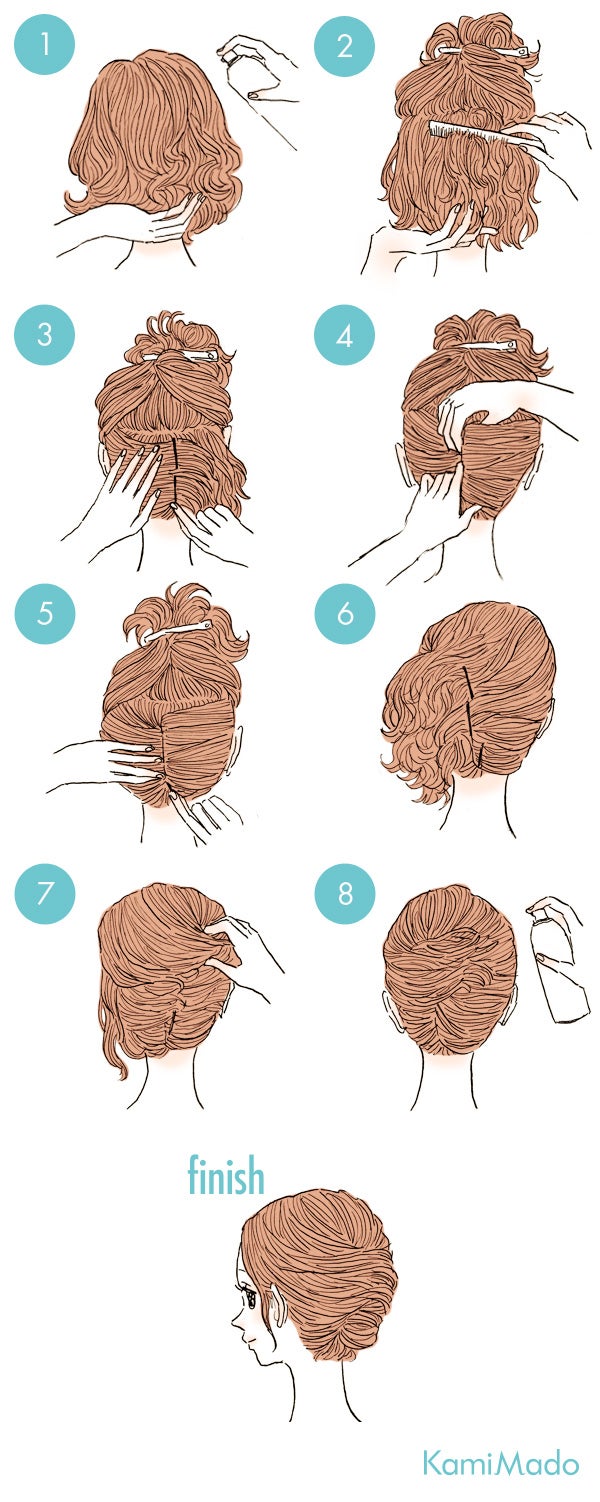 1
2
3
4
5
6
7
8
finish
KamiMado