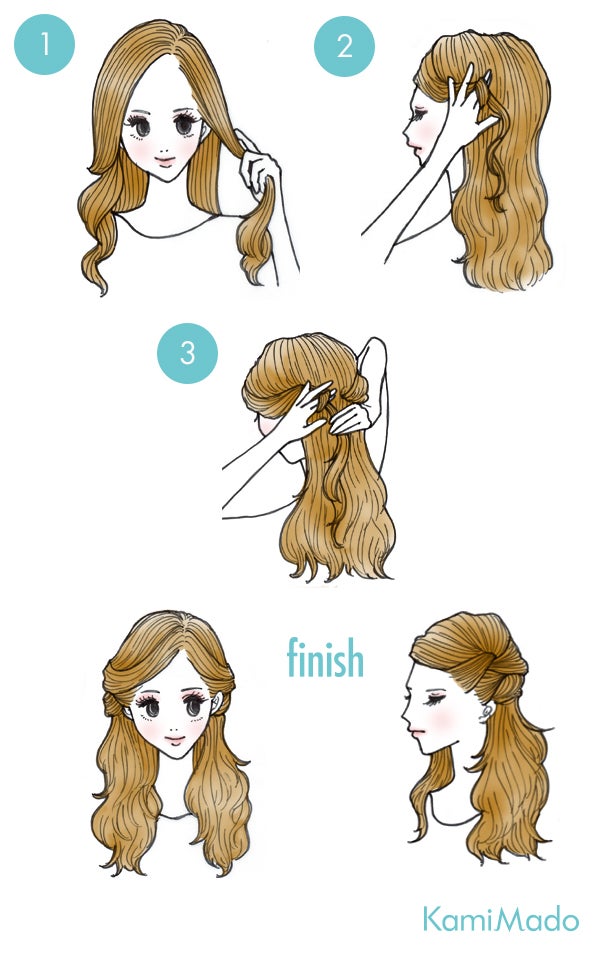 1

2

3

finish

KamiMado