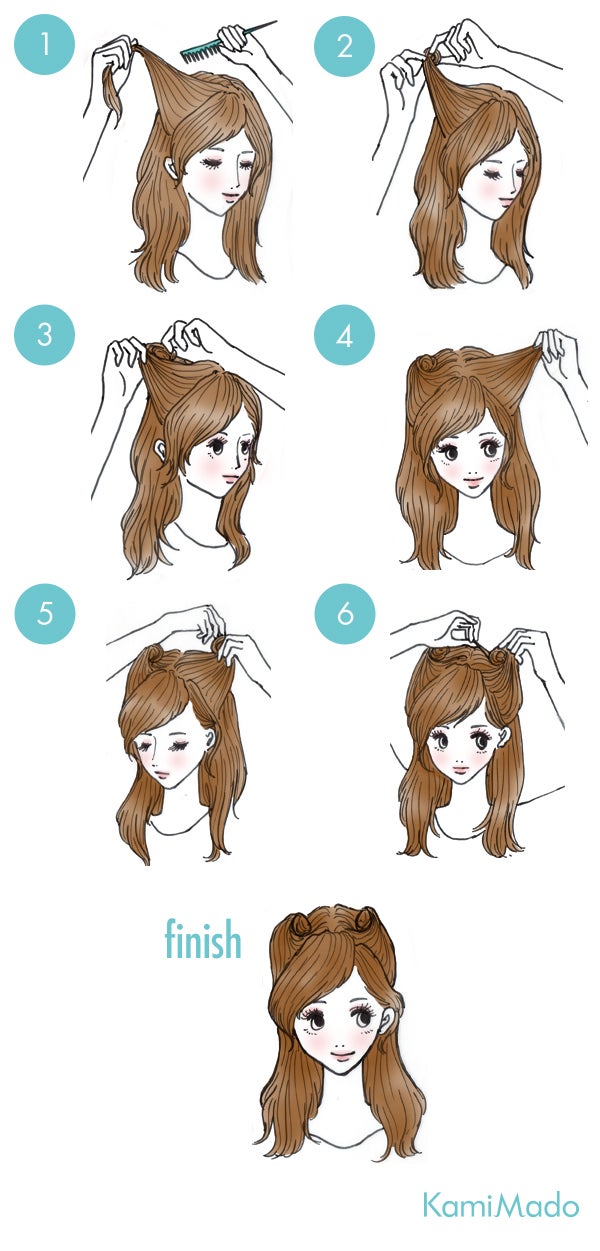 1
2
3
4
5
6
finish
KamiMado