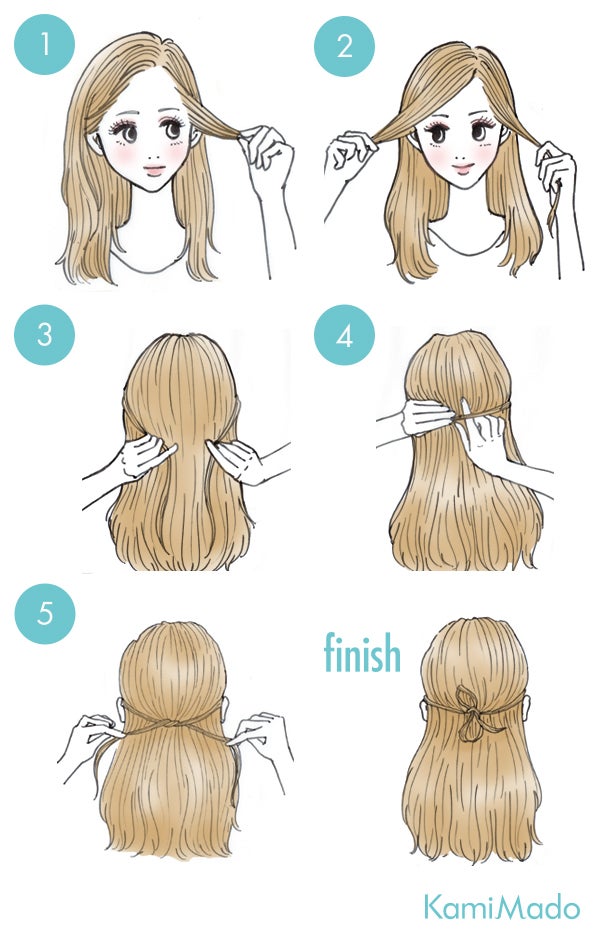 1
2
3
4
5
finish
KamiMado