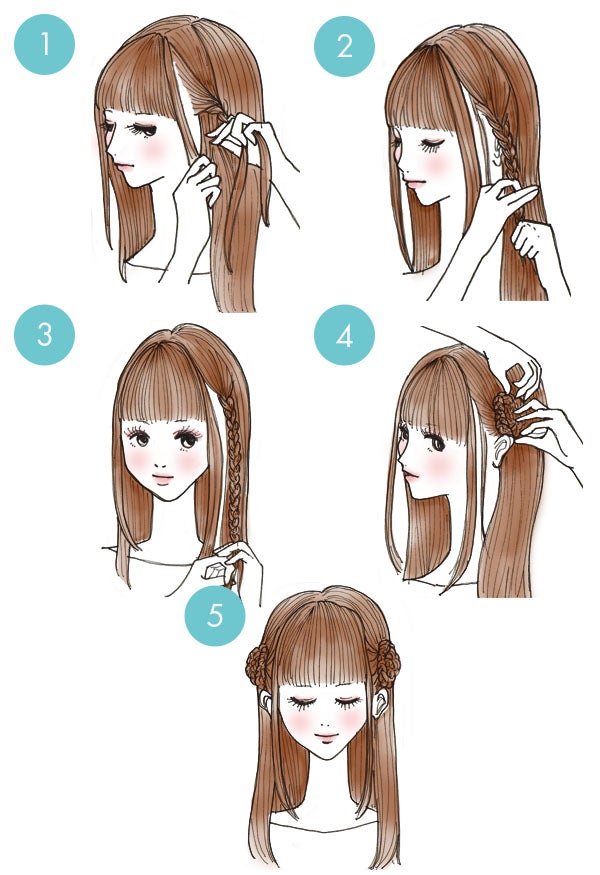 1

2

3

4

5