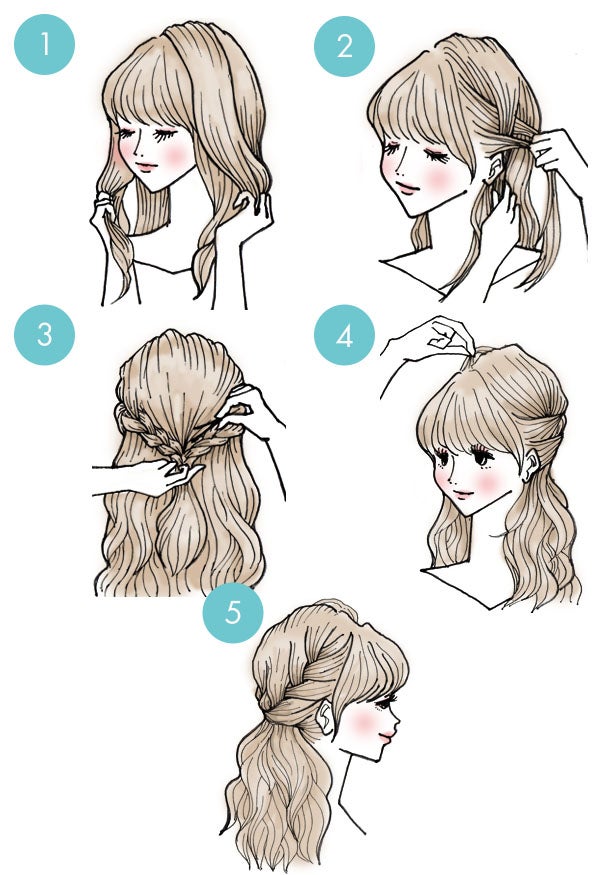 1

2

3

4

5