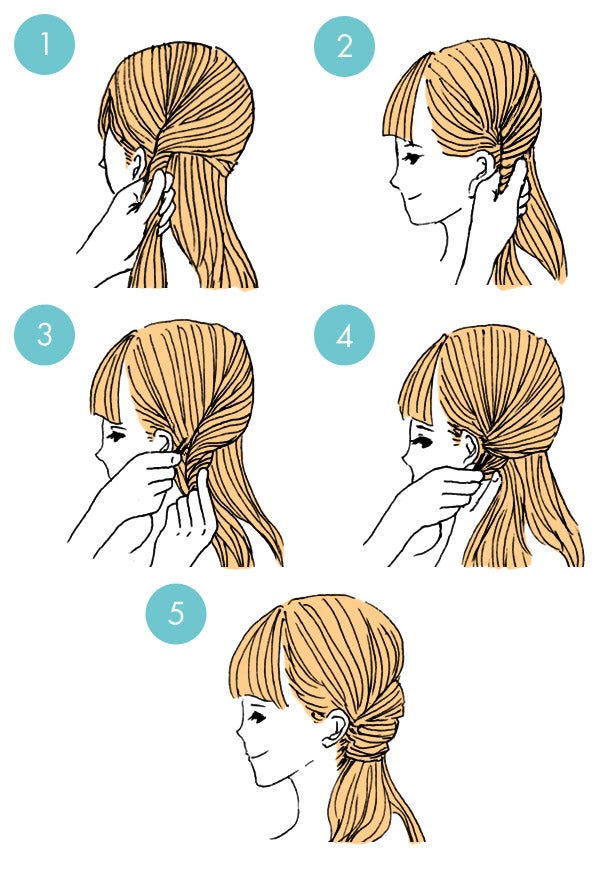 1

2

3

4

5