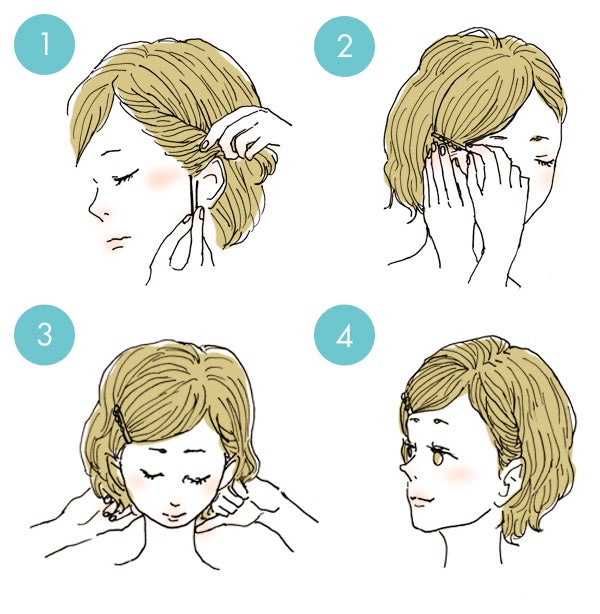 1

2

3

4